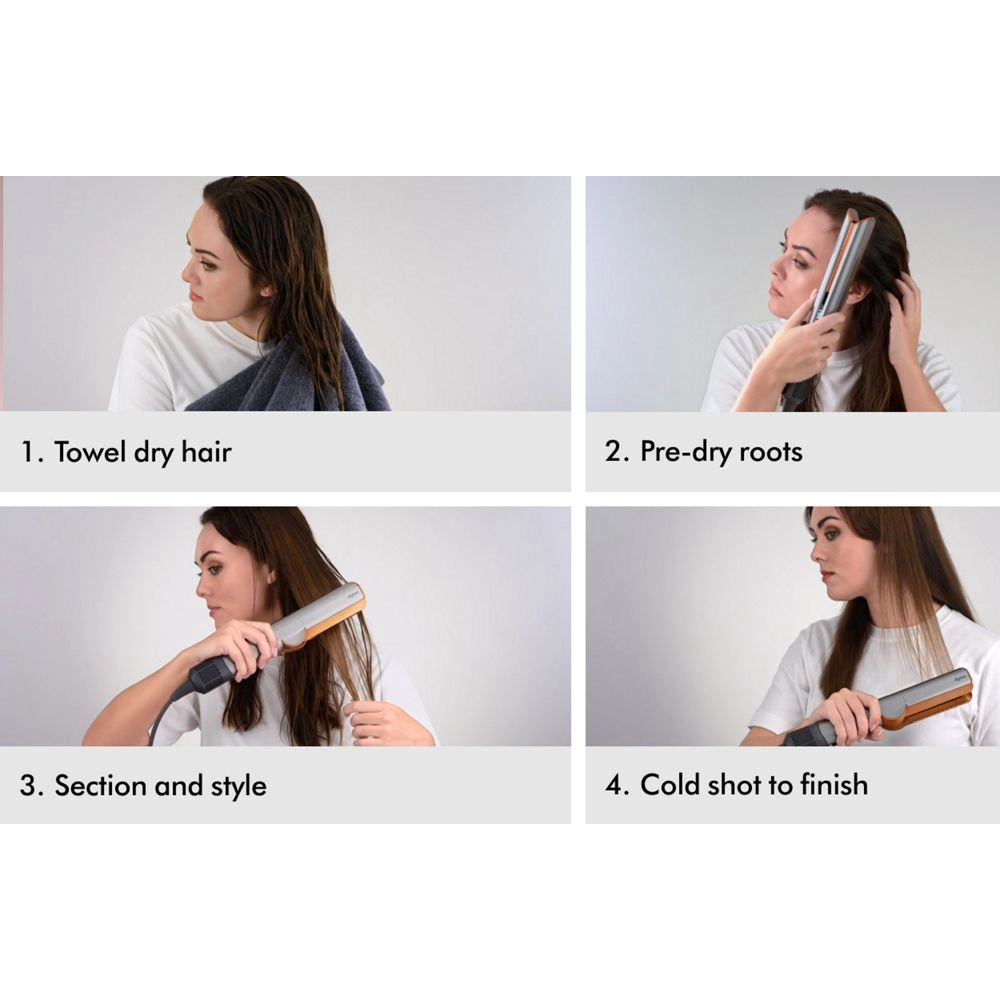 1. Towel dry hair

2. Pre-dry roots

3. Section and style

4. Cold shot to finish